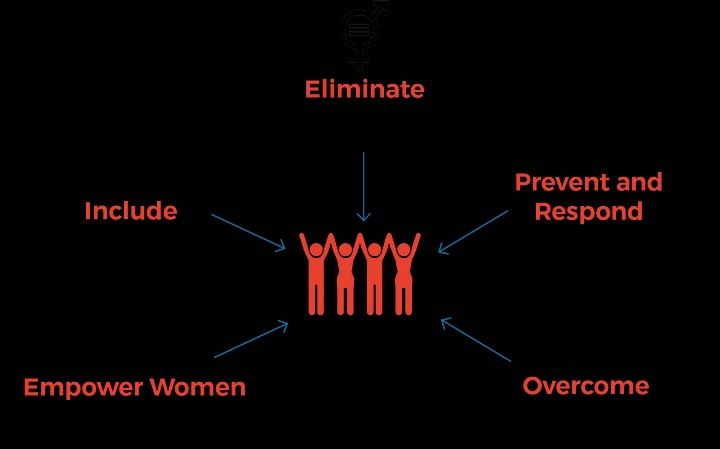 Eliminate

Include

Prevent and Respond

Empower Women

Overcome